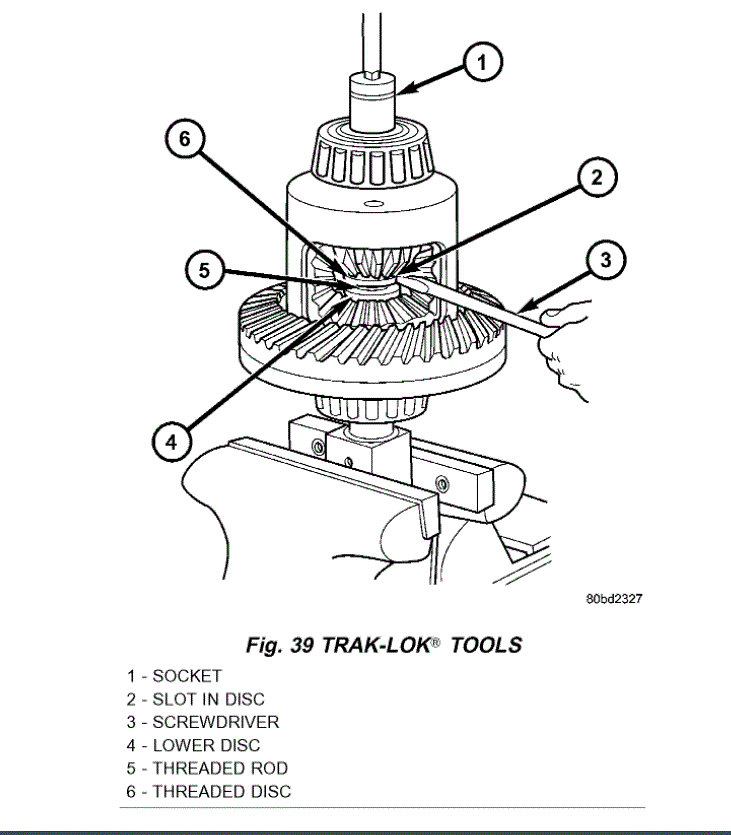 1
6
2
5
3
4
80bd2327

Fig. 39 TRAK-LOK® TOOLS

1 - SOCKET
2 - SLOT IN DISC
3 - SCREWDRIVER
4 - LOWER DISC
5 - THREADED ROD
6 - THREADED DISC