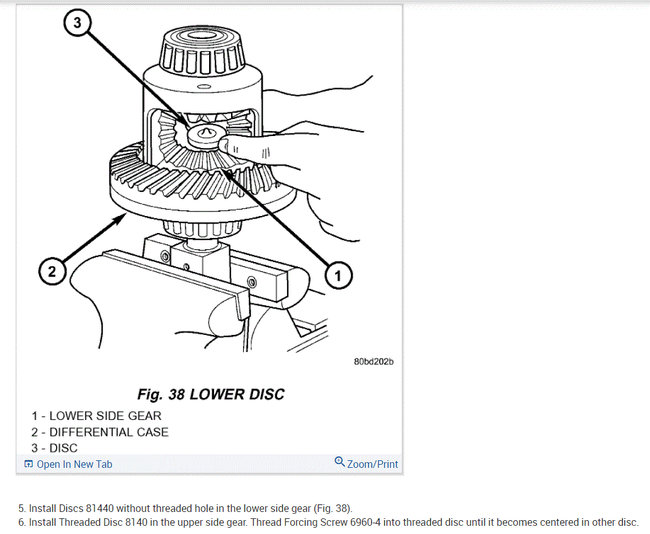 3

2

1

80bd202b

Fig. 38 LOWER DISC

1 - LOWER SIDE GEAR
2 - DIFFERENTIAL CASE
3 - DISC

Open In New Tab

Zoom/Print

5. Install Discs 81440 without threaded hole in the lower side gear (Fig. 38).
6. Install Threaded Disc 8140 in the upper side gear. Thread Forcing Screw 6960-4 into threaded disc until it becomes centered in other disc.