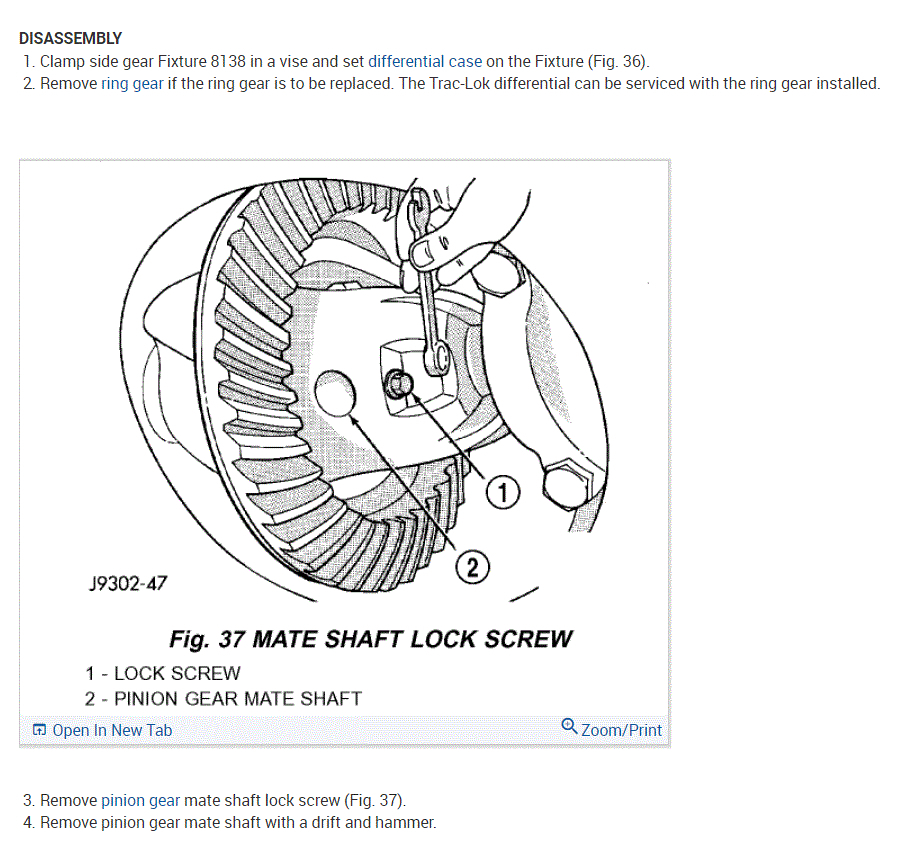 DISASSEMBLY

1. Clamp side gear Fixture 8138 in a vise and set differential case on the Fixture (Fig. 36).
2. Remove ring gear if the ring gear is to be replaced. The Trac-Lok differential can be serviced with the ring gear installed.

1

2

J9302-47

Fig. 37 MATE SHAFT LOCK SCREW

1 - LOCK SCREW
2 - PINION GEAR MATE SHAFT

Open In New Tab

Zoom/Print

3. Remove pinion gear mate shaft lock screw (Fig. 37).
4. Remove pinion gear mate shaft with a drift and hammer.