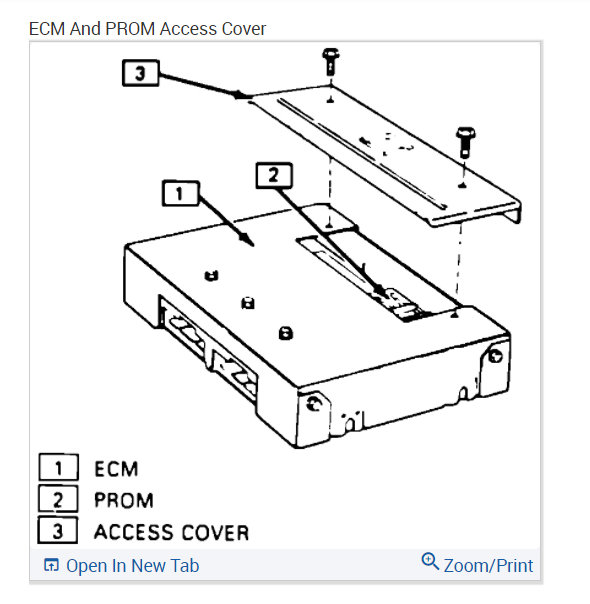 ECM And PROM Access Cover

3

2

1

1 ECM
2 PROM
3 ACCESS COVER

Open In New Tab

Zoom/Print