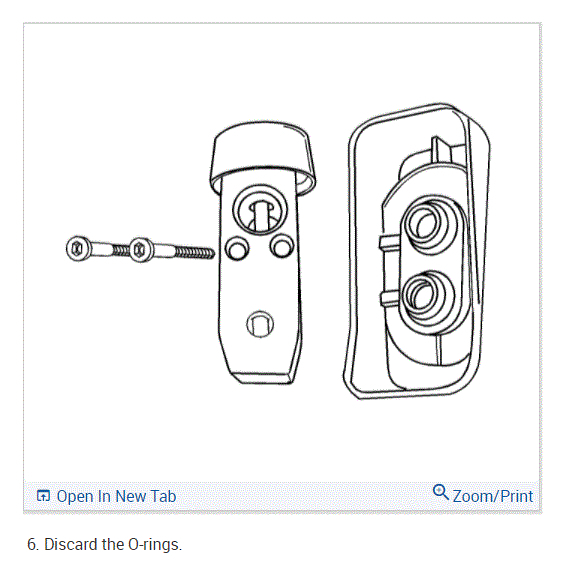 Open In New Tab

Zoom/Print

6. Discard the O-rings.