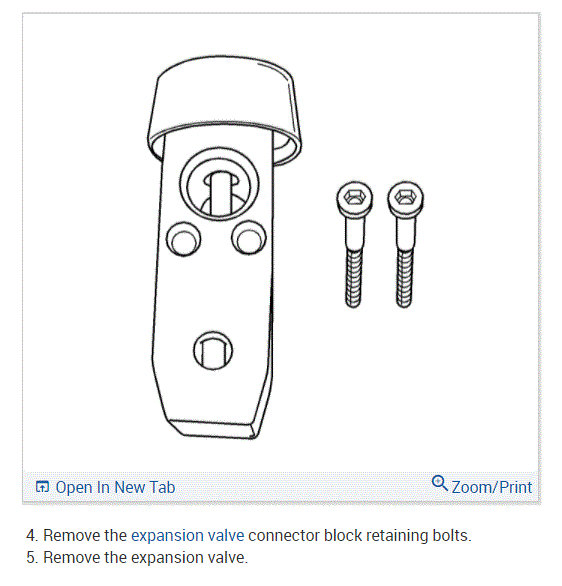 Open In New Tab

Zoom/Print

4. Remove the expansion valve connector block retaining bolts.
5. Remove the expansion valve.