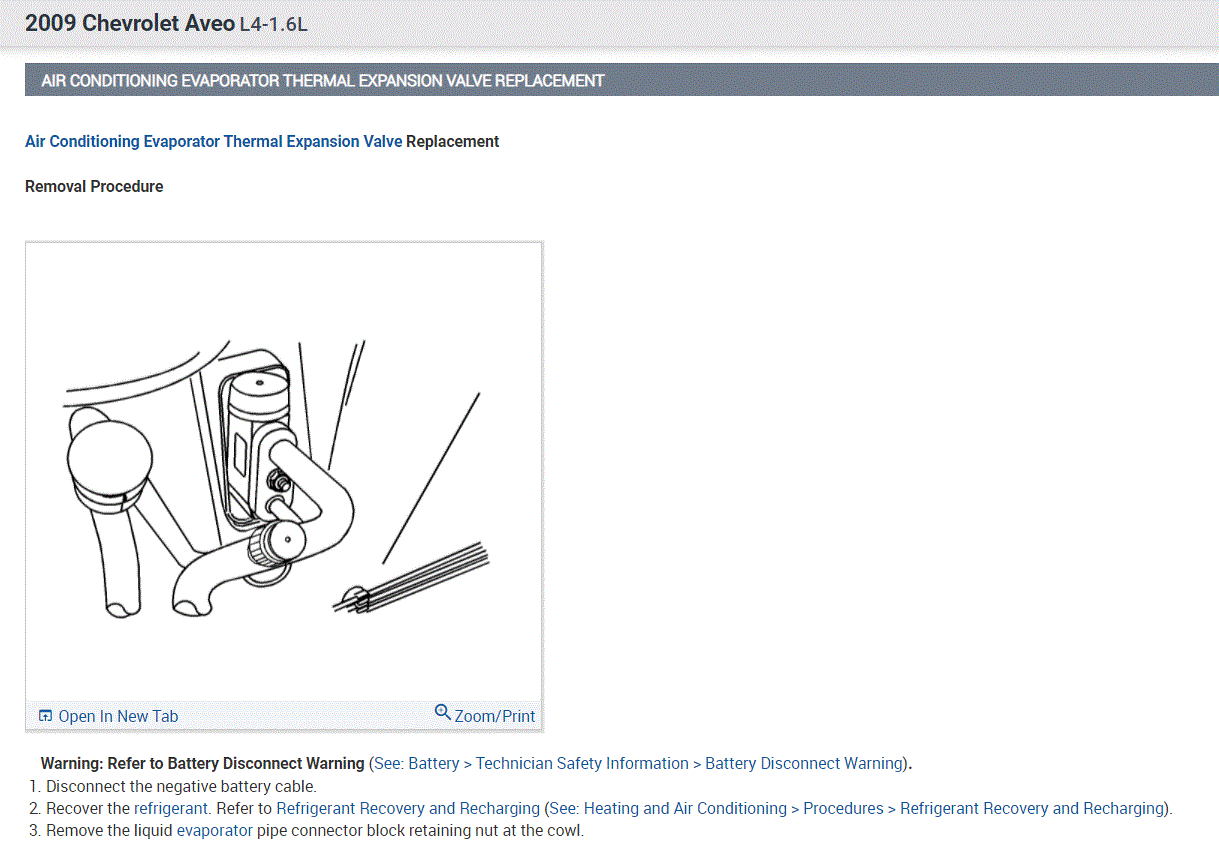 2009 Chevrolet Aveo L4-1.6L

AIR CONDITIONING EVAPORATOR THERMAL EXPANSION VALVE REPLACEMENT

Air Conditioning Evaporator Thermal Expansion Valve Replacement

Removal Procedure

Open In New Tab

Zoom/Print

Warning: Refer to Battery Disconnect Warning (See: Battery > Technician Safety Information > Battery Disconnect Warning).

1. Disconnect the negative battery cable.
2. Recover the refrigerant. Refer to Refrigerant Recovery and Recharging (See: Heating and Air Conditioning > Procedures > Refrigerant Recovery and Recharging).
3. Remove the liquid evaporator pipe connector block retaining nut at the cowl.