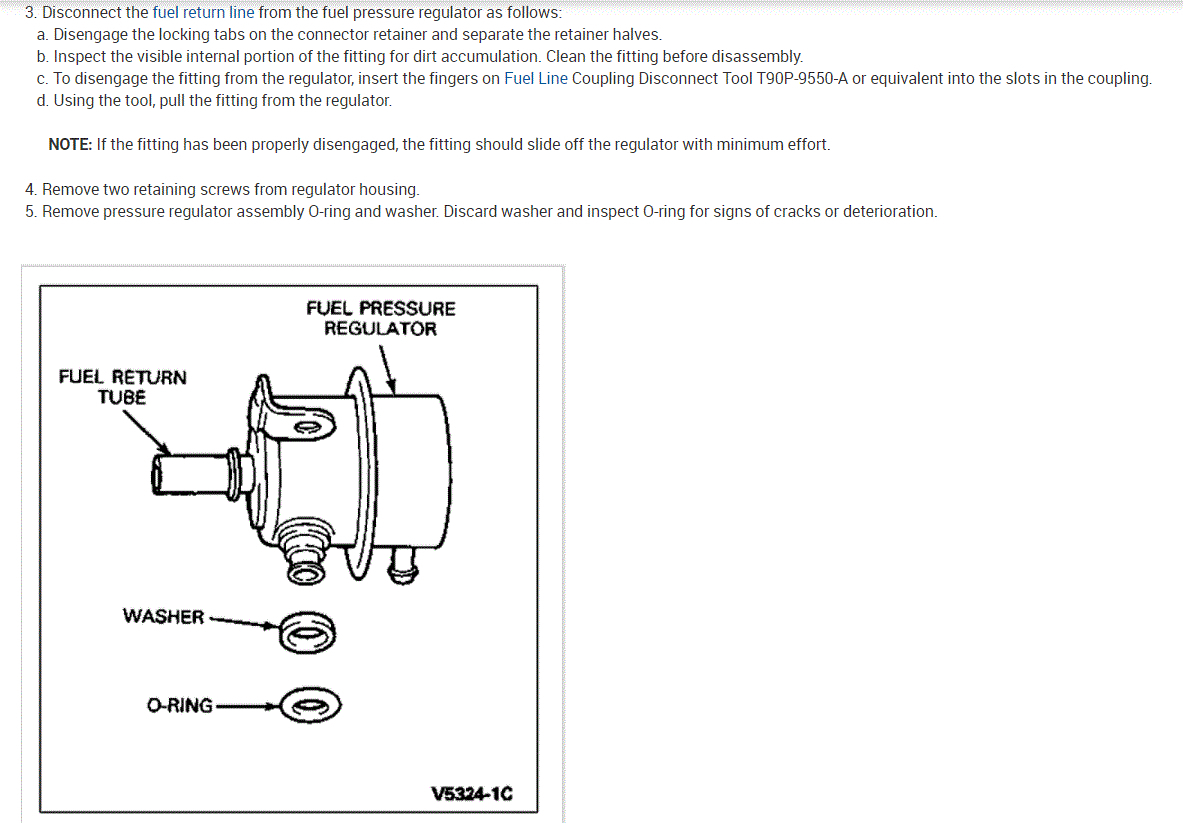 3. Disconnect the fuel return line from the fuel pressure regulator as follows:
a. Disengage the locking tabs on the connector retainer and separate the retainer halves.
b. Inspect the visible internal portion of the fitting for dirt accumulation. Clean the fitting before disassembly.
c. To disengage the fitting from the regulator, insert the fingers on Fuel Line Coupling Disconnect Tool T90P-9550-A or equivalent into the slots in the coupling.
d. Using the tool, pull the fitting from the regulator.

NOTE: If the fitting has been properly disengaged, the fitting should slide off the regulator with minimum effort.

4. Remove two retaining screws from regulator housing.
5. Remove pressure regulator assembly O-ring and washer. Discard washer and inspect O-ring for signs of cracks or deterioration.

FUEL PRESSURE REGULATOR

FUEL RETURN TUBE

WASHER

O-RING

V5324-1C