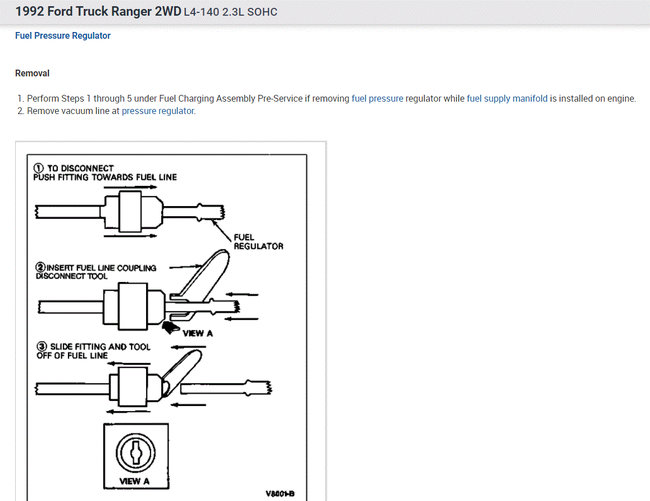 1992 Ford Truck Ranger 2WD L4-140 2.3L SOHC

Fuel Pressure Regulator

Removal

1. Perform Steps 1 through 5 under Fuel Charging Assembly Pre-Service if removing fuel pressure regulator while fuel supply manifold is installed on engine.
2. Remove vacuum line at pressure regulator.

① TO DISCONNECT PUSH FITTING TOWARDS FUEL LINE

FUEL REGULATOR

② INSERT FUEL LINE COUPLING DISCONNECT TOOL

VIEW A

③ SLIDE FITTING AND TOOL OFF OF FUEL LINE

VIEW A

V8801-B