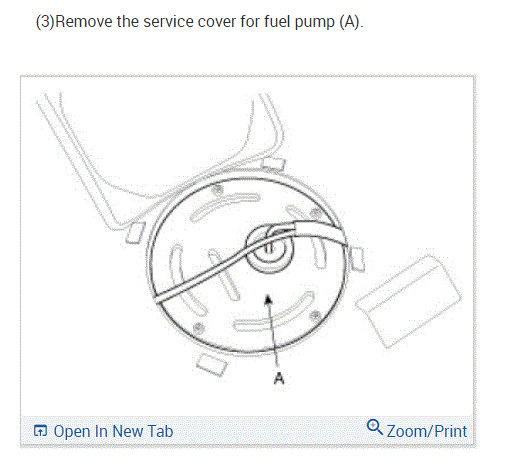 (3)Remove the service cover for fuel pump (A).

A

Open In New Tab

Zoom/Print