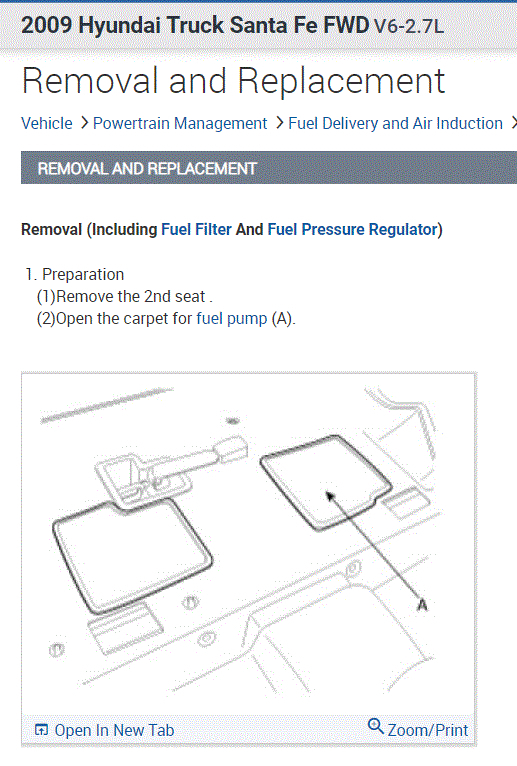 2009 Hyundai Truck Santa Fe FWD V6-2.7L

Removal and Replacement

Vehicle > Powertrain Management > Fuel Delivery and Air Induction >

REMOVAL AND REPLACEMENT

Removal (Including Fuel Filter And Fuel Pressure Regulator)

1. Preparation
(1)Remove the 2nd seat .
(2)Open the carpet for fuel pump (A).

A

Open In New Tab

Zoom/Print