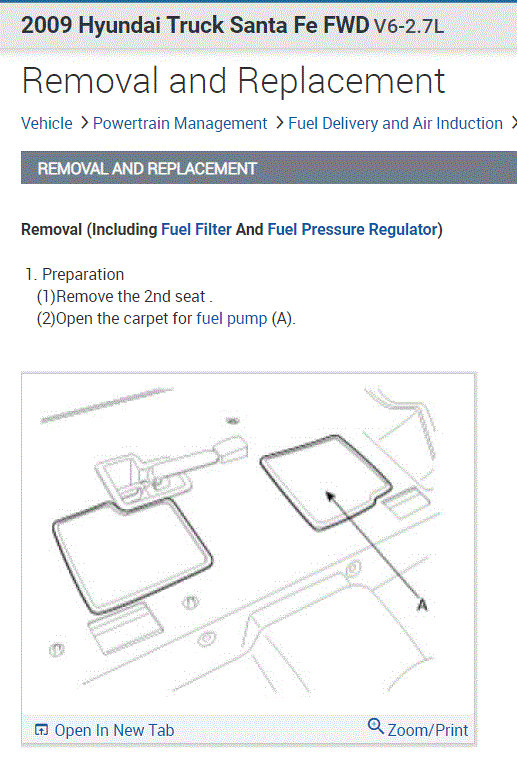 2009 Hyundai Truck Santa Fe FWD V6-2.7L

Removal and Replacement

Vehicle > Powertrain Management > Fuel Delivery and Air Induction >

REMOVAL AND REPLACEMENT

Removal (Including Fuel Filter And Fuel Pressure Regulator)

1. Preparation
(1)Remove the 2nd seat .
(2)Open the carpet for fuel pump (A).

A

Open In New Tab

Zoom/Print