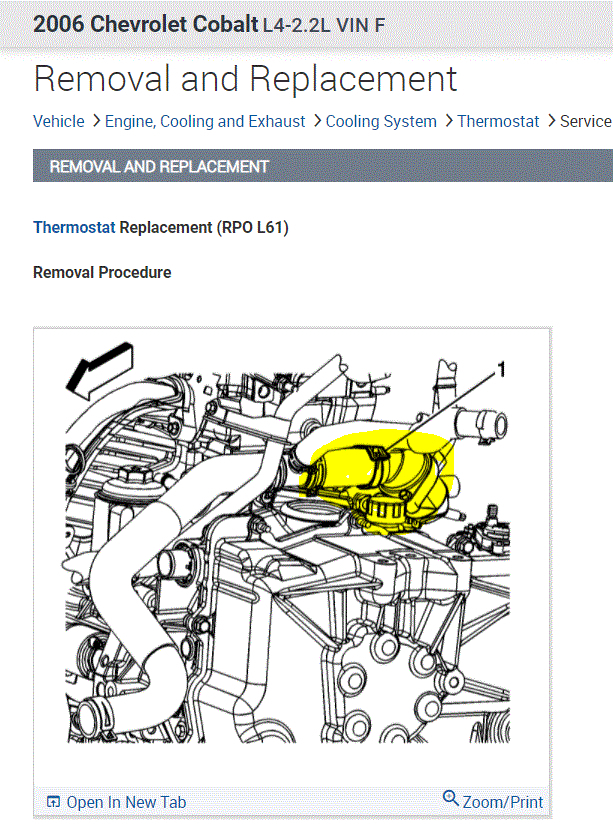 2006 Chevrolet Cobalt L4-2.2L VIN F

Removal and Replacement

Vehicle > Engine, Cooling and Exhaust > Cooling System > Thermostat > Service

REMOVAL AND REPLACEMENT

Thermostat Replacement (RPO L61)

Removal Procedure

1

Open In New Tab

Zoom/Print