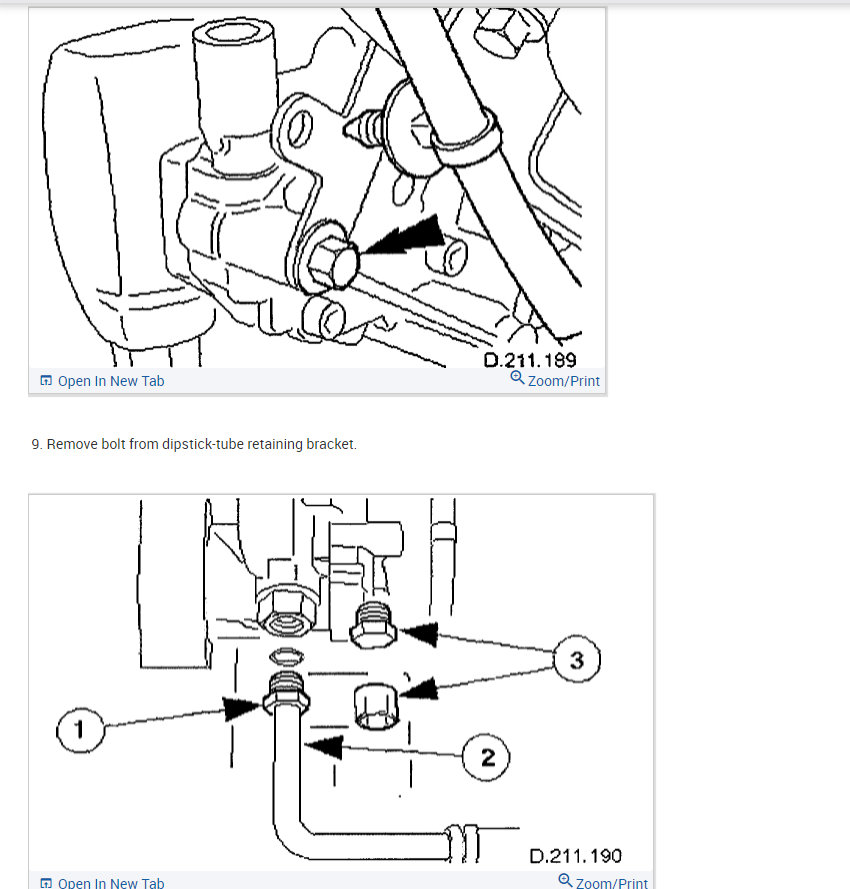 D.211.189

Open In New Tab

Zoom/Print

9. Remove bolt from dipstick-tube retaining bracket.

3

1

2

D.211.190

Open In New Tab

Zoom/Print