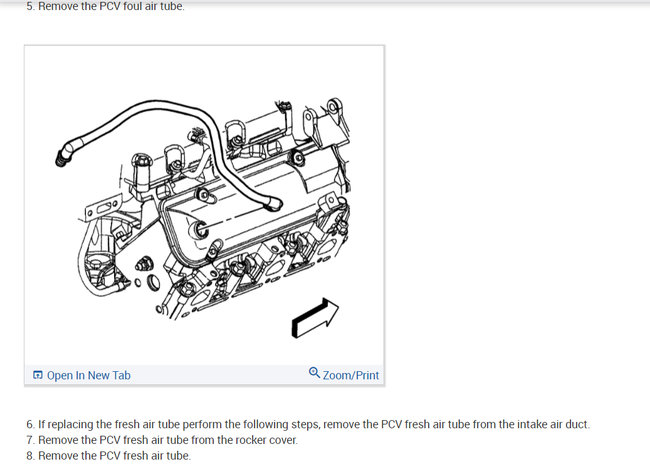 5. Remove the PCV foul air tube.

Open In New Tab

Zoom/Print

6. If replacing the fresh air tube perform the following steps, remove the PCV fresh air tube from the intake air duct.
7. Remove the PCV fresh air tube from the rocker cover.
8. Remove the PCV fresh air tube.