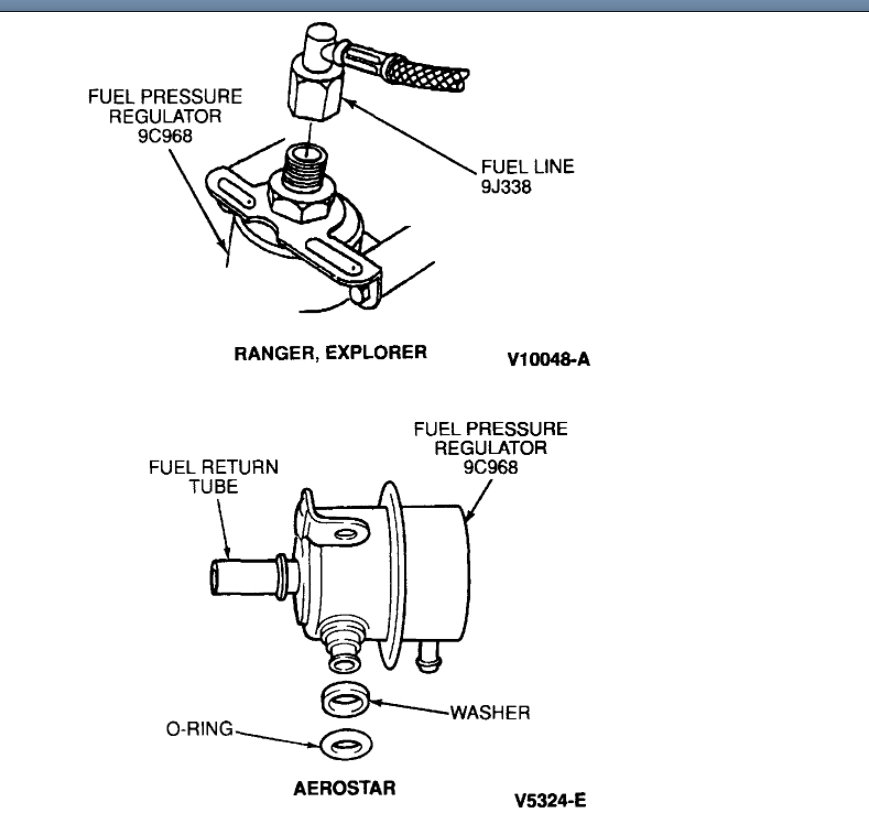 FUEL PRESSURE REGULATOR 9C968

FUEL LINE 9J338

RANGER, EXPLORER

V10048-A

FUEL PRESSURE REGULATOR 9C968

FUEL RETURN TUBE

WASHER

O-RING

AEROSTAR

V5324-E