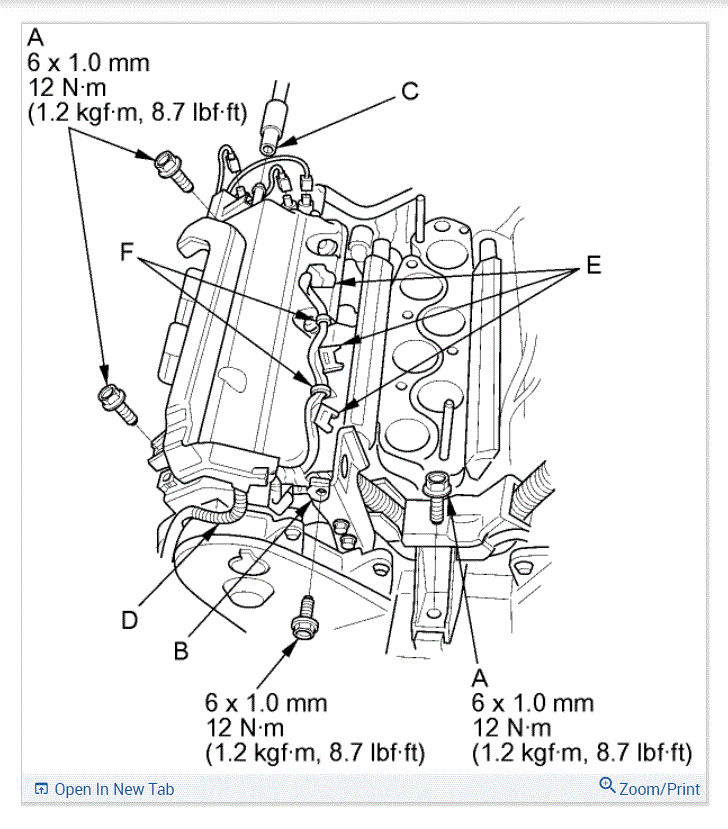 A
6 x 1.0 mm
12 N·m
(1.2 kgf·m, 8.7 lbf·ft)

C

F

E

D

B

6 x 1.0 mm
12 N·m
(1.2 kgf·m, 8.7 lbf·ft)

A
6 x 1.0 mm
12 N·m
(1.2 kgf·m, 8.7 lbf·ft)

Open In New Tab

Zoom/Print