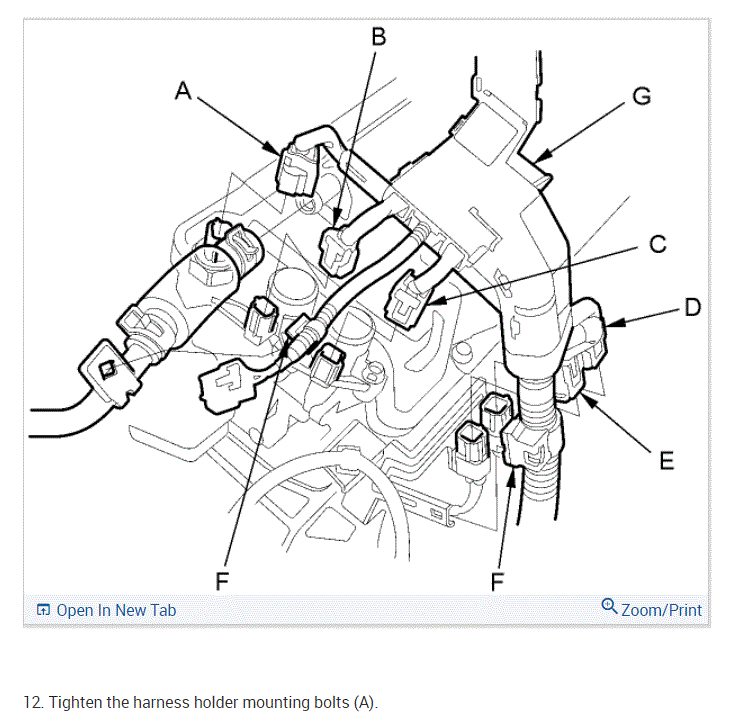 B
A
G
C
D
E
F
F

Open In New Tab
Zoom/Print

12. Tighten the harness holder mounting bolts (A).