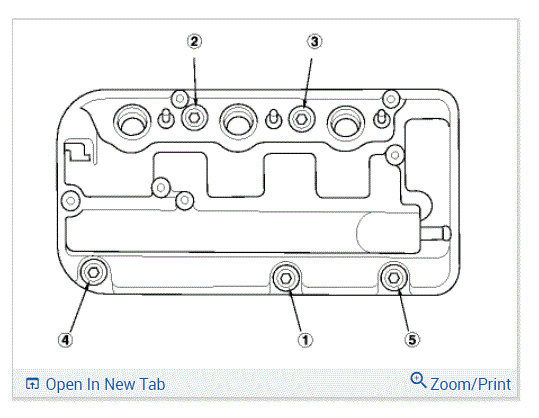 2
3
4
1
5
Open In New Tab
Zoom/Print