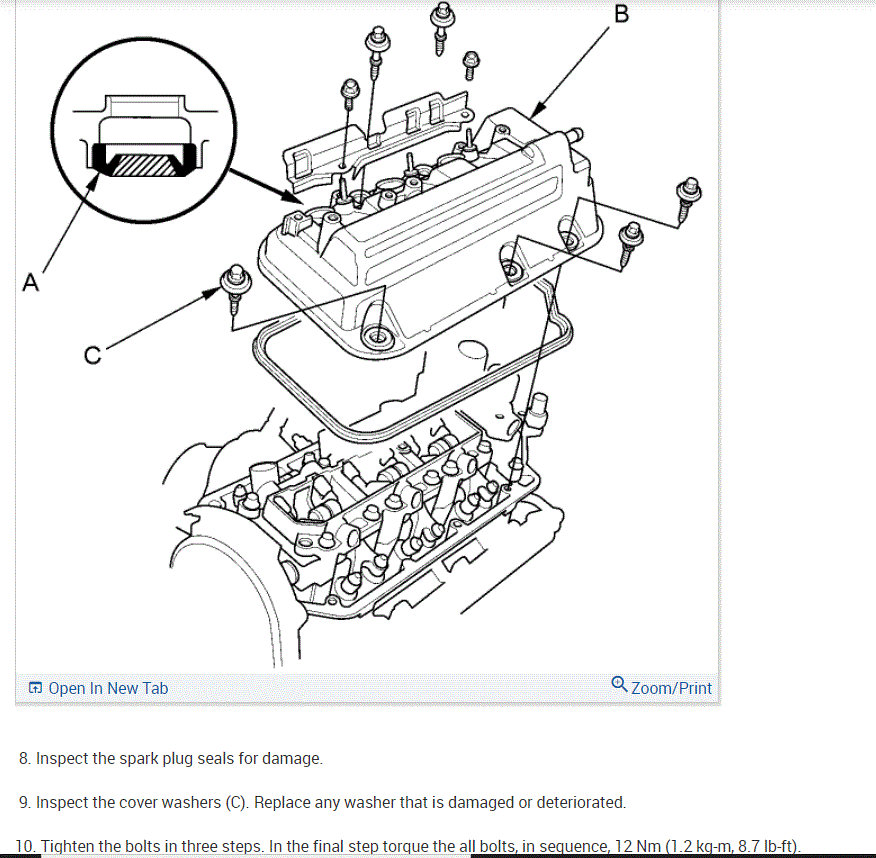 B

A

C

Open In New Tab

Zoom/Print

8. Inspect the spark plug seals for damage.

9. Inspect the cover washers (C). Replace any washer that is damaged or deteriorated.

10. Tighten the bolts in three steps. In the final step torque the all bolts, in sequence, 12 Nm (1.2 kg-m, 8.7 lb-ft).