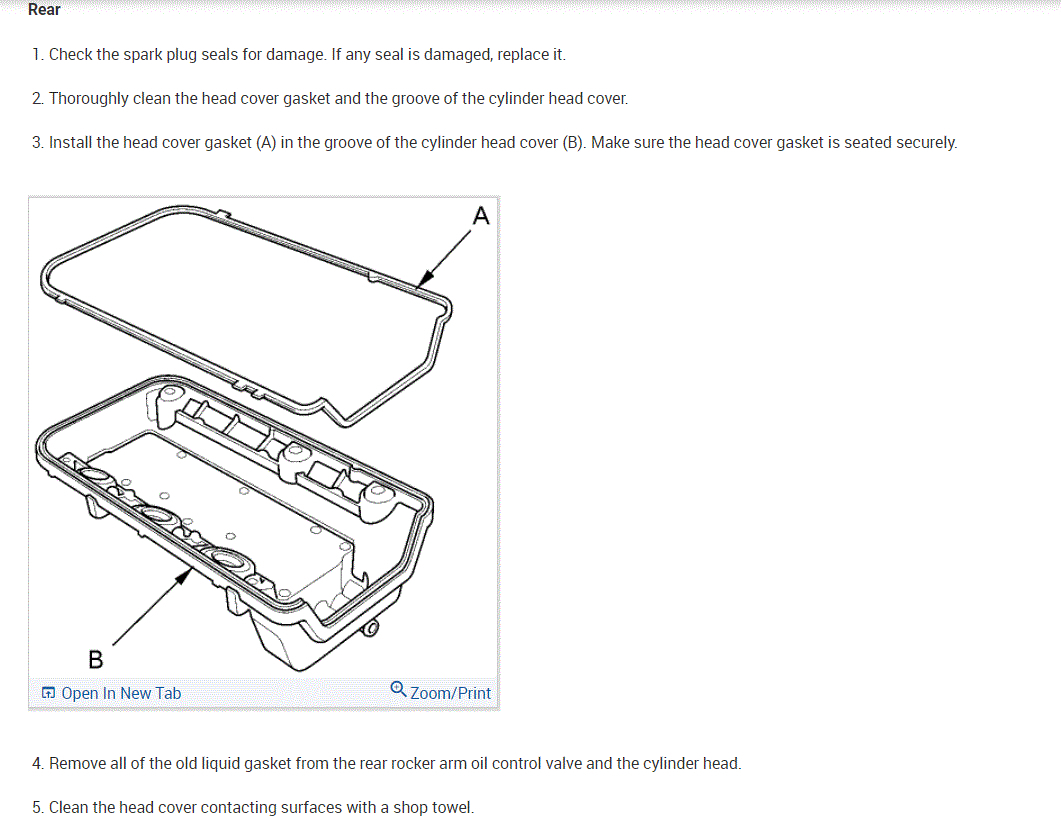 Rear

1. Check the spark plug seals for damage. If any seal is damaged, replace it.

2. Thoroughly clean the head cover gasket and the groove of the cylinder head cover.

3. Install the head cover gasket (A) in the groove of the cylinder head cover (B). Make sure the head cover gasket is seated securely.

A

B

Open In New Tab

Zoom/Print

4. Remove all of the old liquid gasket from the rear rocker arm oil control valve and the cylinder head.

5. Clean the head cover contacting surfaces with a shop towel.