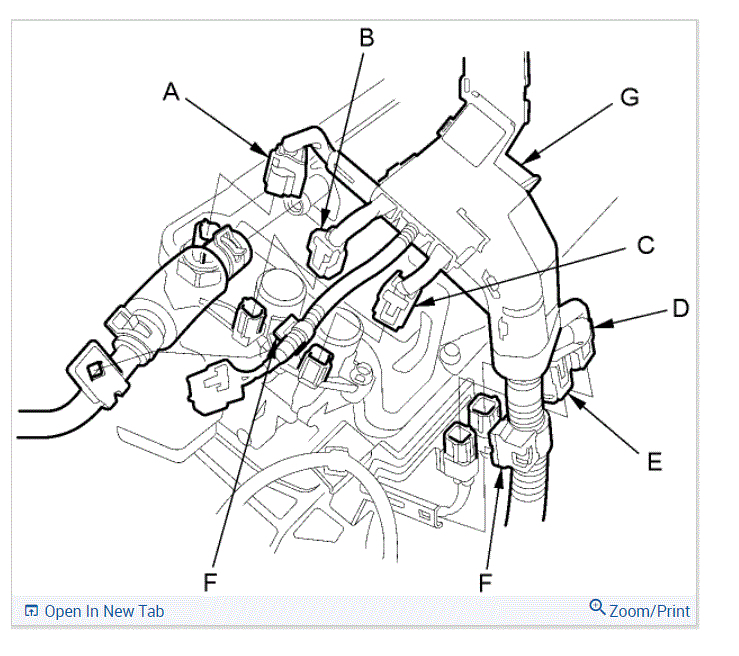 B
A
G
C
D
E
F
F
Open In New Tab
Zoom/Print