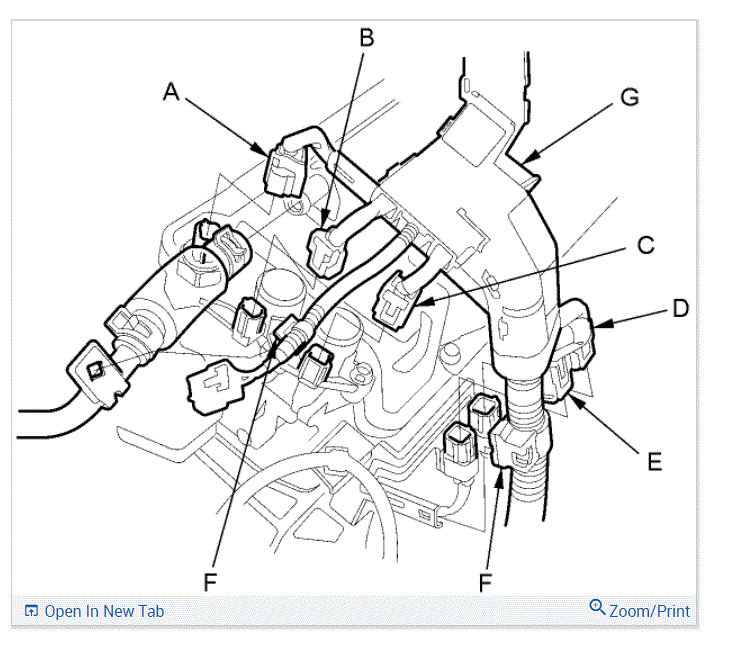 B
A
G
C
D
E
F
F
Open In New Tab
Zoom/Print