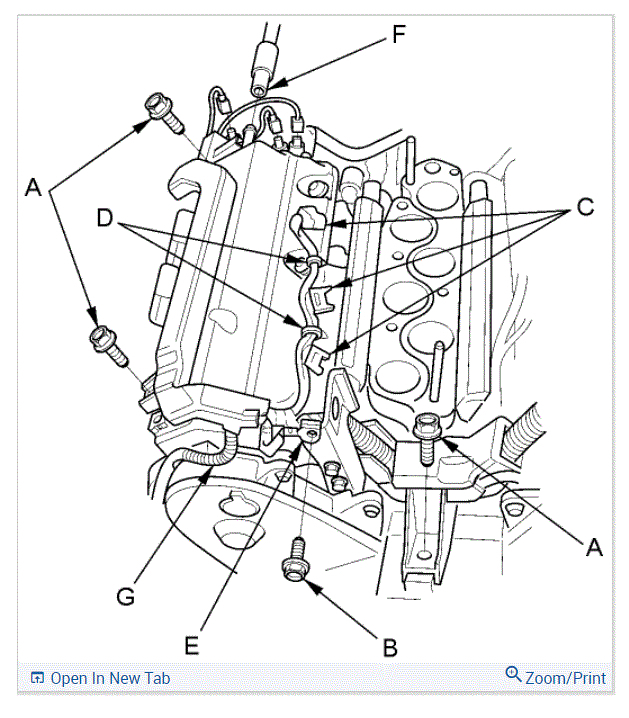 F

A

D

C

A

G

E

B

Open In New Tab

Zoom/Print