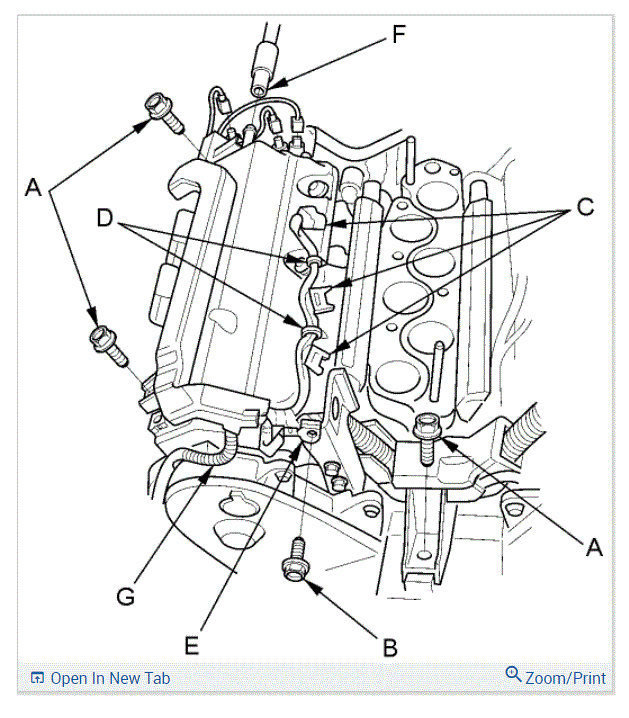 F
A
D
C
A
G
E
B
Open In New Tab
Zoom/Print