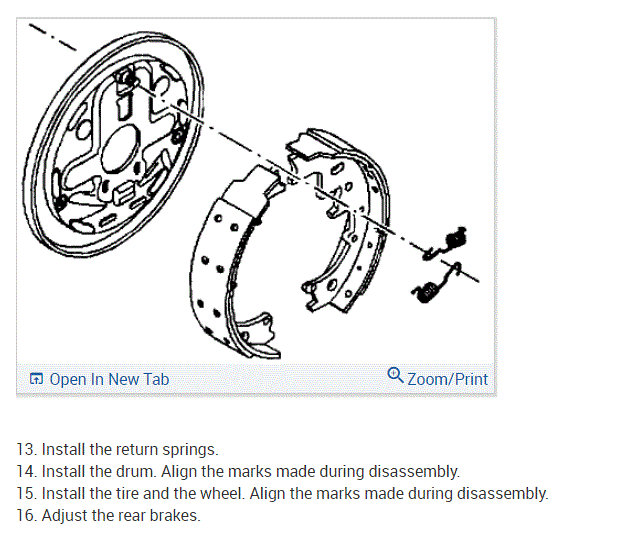 Open In New Tab
Zoom/Print

13. Install the return springs.
14. Install the drum. Align the marks made during disassembly.
15. Install the tire and the wheel. Align the marks made during disassembly.
16. Adjust the rear brakes.