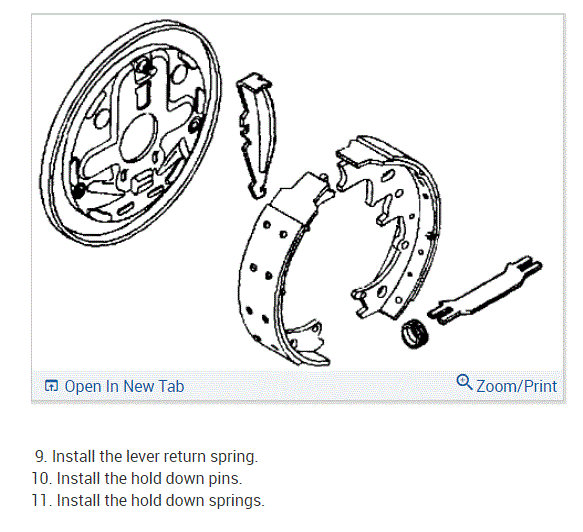 Open In New Tab

Zoom/Print

9. Install the lever return spring.
10. Install the hold down pins.
11. Install the hold down springs.