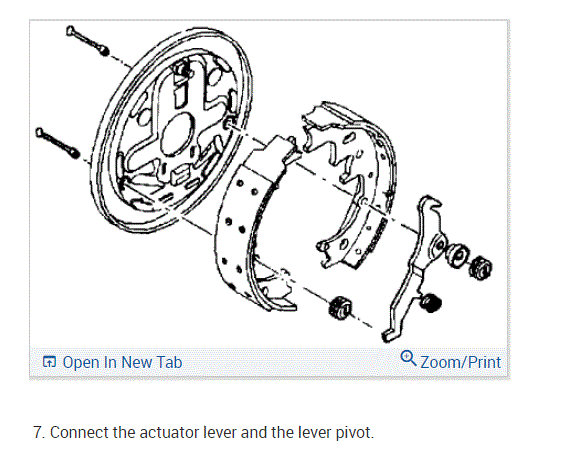 Open In New Tab

Zoom/Print

7. Connect the actuator lever and the lever pivot.