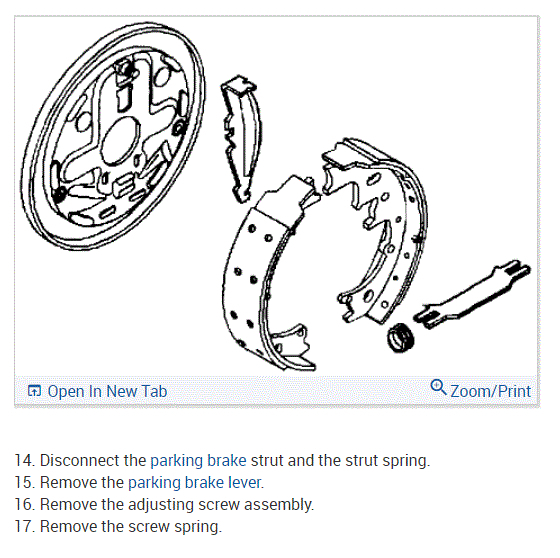 Open In New Tab

Zoom/Print

14. Disconnect the parking brake strut and the strut spring.
15. Remove the parking brake lever.
16. Remove the adjusting screw assembly.
17. Remove the screw spring.