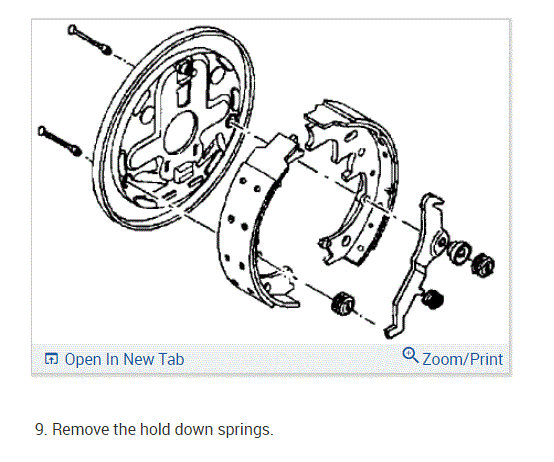 Open In New Tab

Zoom/Print

9. Remove the hold down springs.