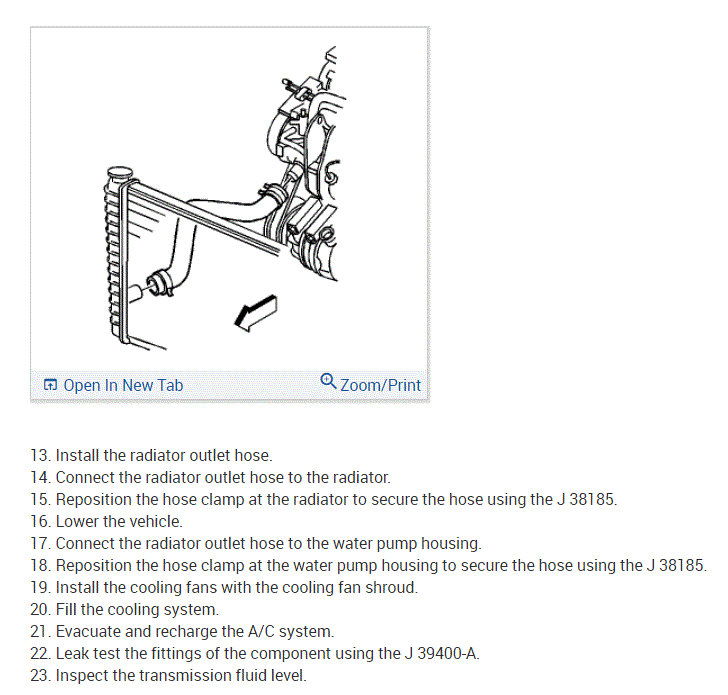 Open In New Tab

Zoom/Print

13. Install the radiator outlet hose.
14. Connect the radiator outlet hose to the radiator.
15. Reposition the hose clamp at the radiator to secure the hose using the J 38185.
16. Lower the vehicle.
17. Connect the radiator outlet hose to the water pump housing.
18. Reposition the hose clamp at the water pump housing to secure the hose using the J 38185.
19. Install the cooling fans with the cooling fan shroud.
20. Fill the cooling system.
21. Evacuate and recharge the A/C system.
22. Leak test the fittings of the component using the J 39400-A.
23. Inspect the transmission fluid level.