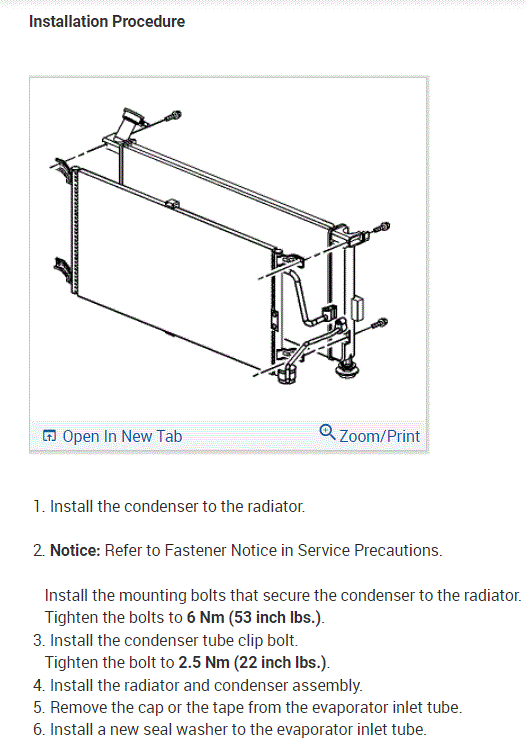 Installation Procedure

Open In New Tab

Zoom/Print

1. Install the condenser to the radiator.

2. Notice: Refer to Fastener Notice in Service Precautions.

Install the mounting bolts that secure the condenser to the radiator. Tighten the bolts to 6 Nm (53 inch lbs.).

3. Install the condenser tube clip bolt. Tighten the bolt to 2.5 Nm (22 inch lbs.).

4. Install the radiator and condenser assembly.

5. Remove the cap or the tape from the evaporator inlet tube.

6. Install a new seal washer to the evaporator inlet tube.