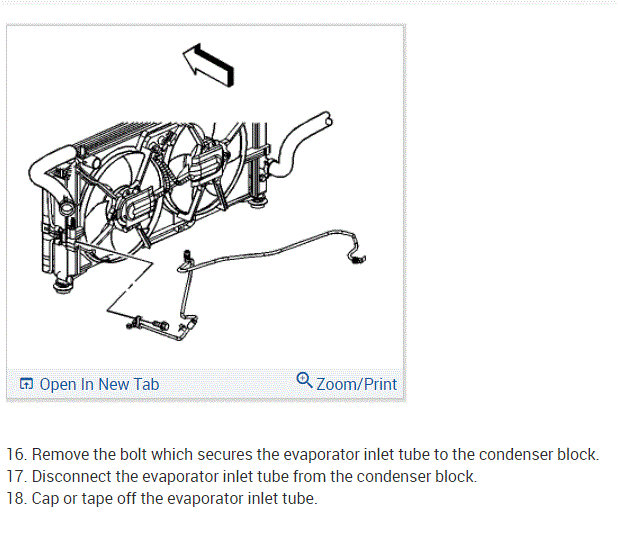 Open In New Tab

Zoom/Print

16. Remove the bolt which secures the evaporator inlet tube to the condenser block.
17. Disconnect the evaporator inlet tube from the condenser block.
18. Cap or tape off the evaporator inlet tube.