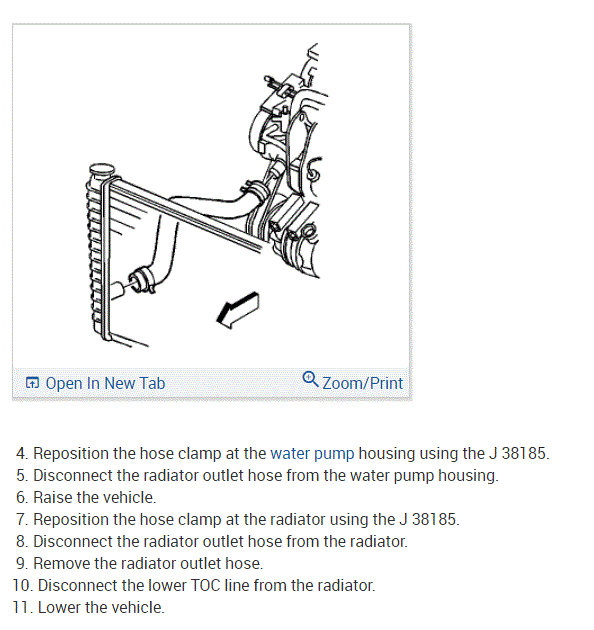 Open In New Tab

Zoom/Print

4. Reposition the hose clamp at the water pump housing using the J 38185.
5. Disconnect the radiator outlet hose from the water pump housing.
6. Raise the vehicle.
7. Reposition the hose clamp at the radiator using the J 38185.
8. Disconnect the radiator outlet hose from the radiator.
9. Remove the radiator outlet hose.
10. Disconnect the lower TOC line from the radiator.
11. Lower the vehicle.