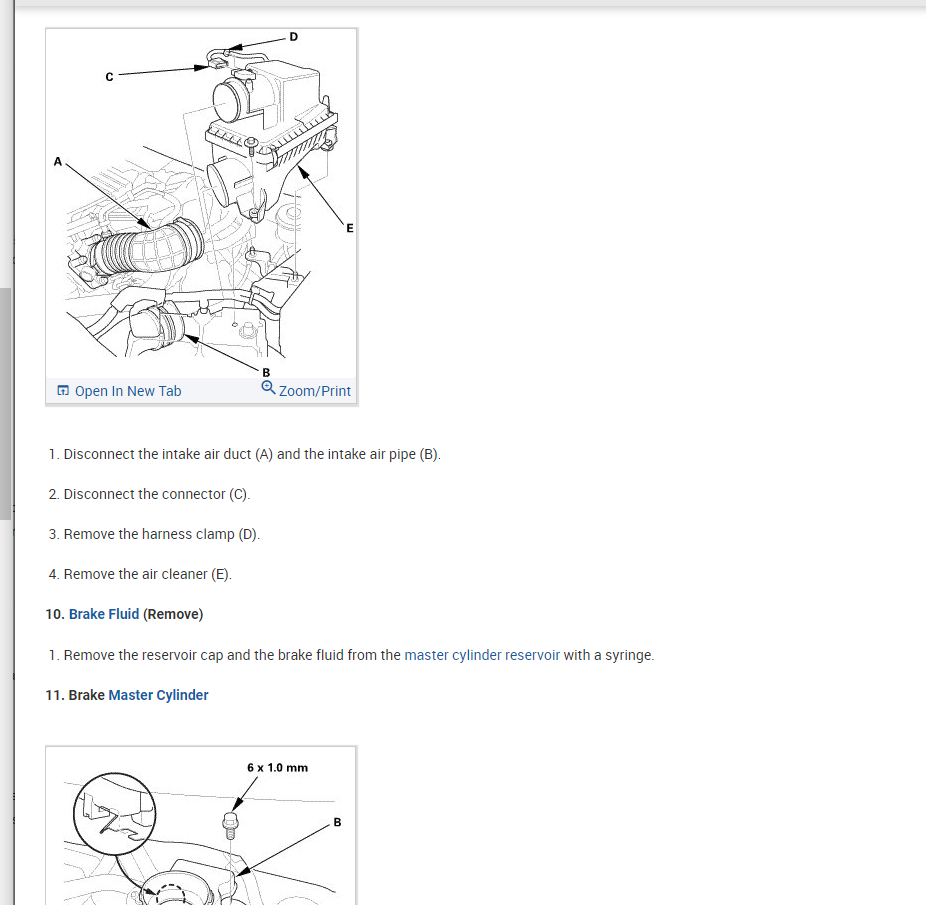 D
C
A
E
B
Open In New Tab
Zoom/Print

1. Disconnect the intake air duct (A) and the intake air pipe (B).

2. Disconnect the connector (C).

3. Remove the harness clamp (D).

4. Remove the air cleaner (E).

10. Brake Fluid (Remove)

1. Remove the reservoir cap and the brake fluid from the master cylinder reservoir with a syringe.

11. Brake Master Cylinder

6 x 1.0 mm
B