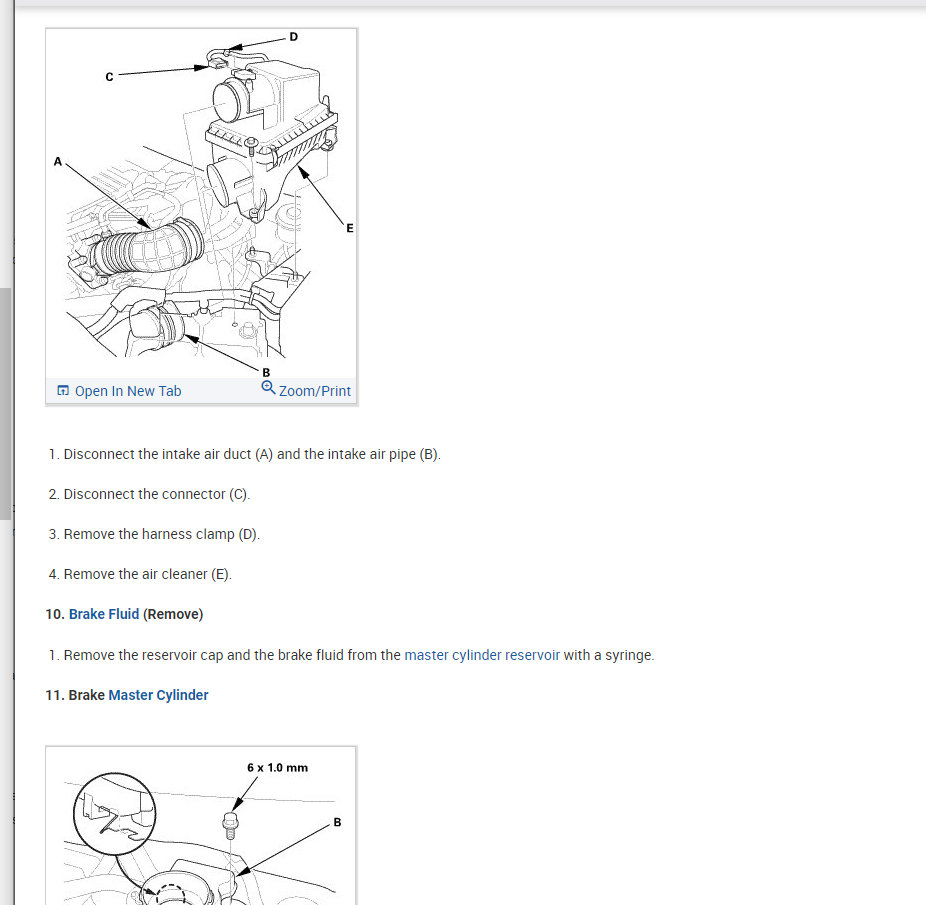 D
C
A
E
B
Open In New Tab
Zoom/Print

1. Disconnect the intake air duct (A) and the intake air pipe (B).

2. Disconnect the connector (C).

3. Remove the harness clamp (D).

4. Remove the air cleaner (E).

10. Brake Fluid (Remove)

1. Remove the reservoir cap and the brake fluid from the master cylinder reservoir with a syringe.

11. Brake Master Cylinder

6 x 1.0 mm
B