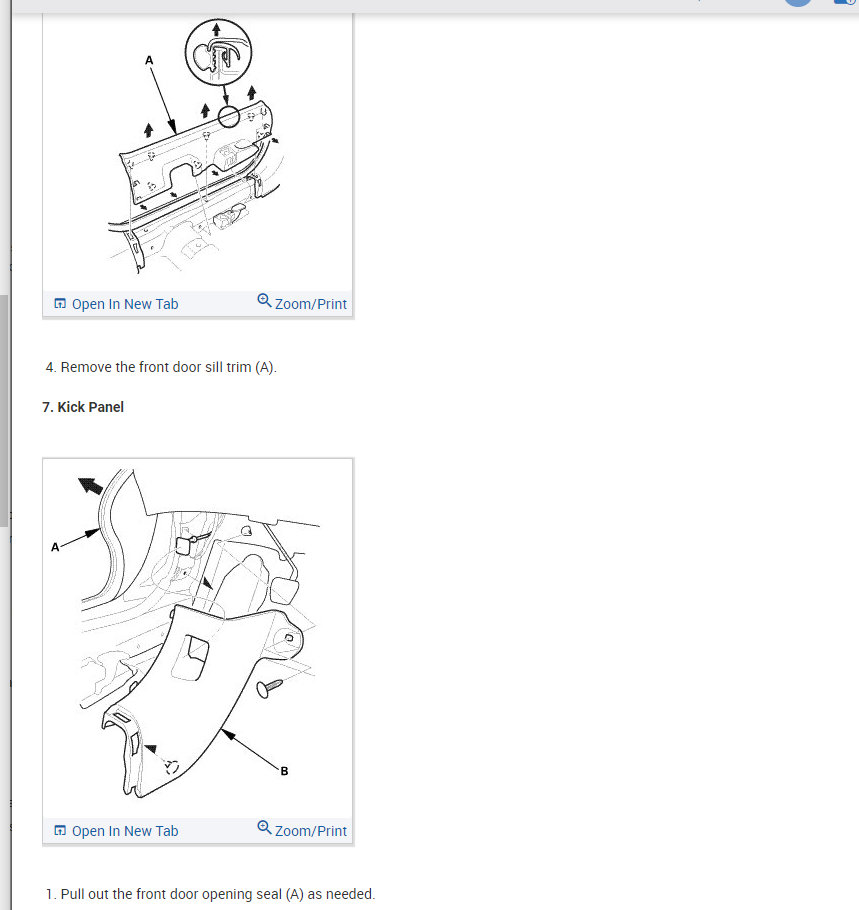 A

Open In New Tab Zoom/Print

4. Remove the front door sill trim (A).

7. Kick Panel

A

B

Open In New Tab Zoom/Print

1. Pull out the front door opening seal (A) as needed.