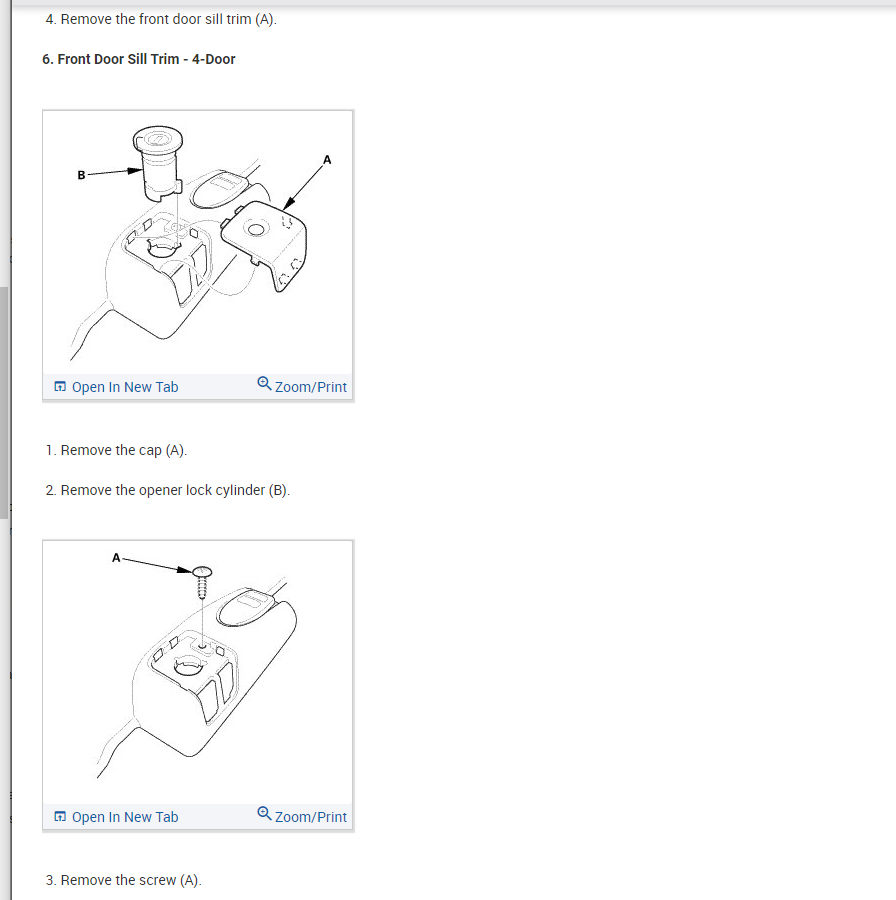 4. Remove the front door sill trim (A).

6. Front Door Sill Trim - 4-Door

B

A

Open In New Tab

Zoom/Print

1. Remove the cap (A).

2. Remove the opener lock cylinder (B).

A

Open In New Tab

Zoom/Print

3. Remove the screw (A).