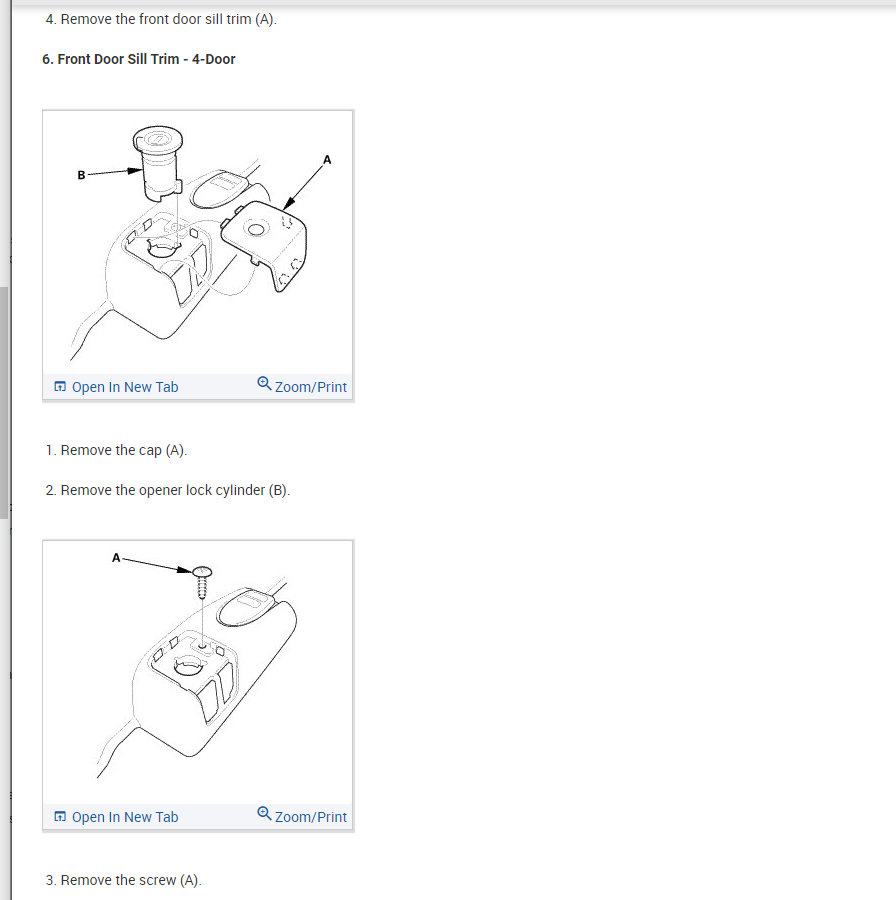 4. Remove the front door sill trim (A).

6. Front Door Sill Trim - 4-Door

B

A

Open In New Tab

Zoom/Print

1. Remove the cap (A).

2. Remove the opener lock cylinder (B).

A

Open In New Tab

Zoom/Print

3. Remove the screw (A).