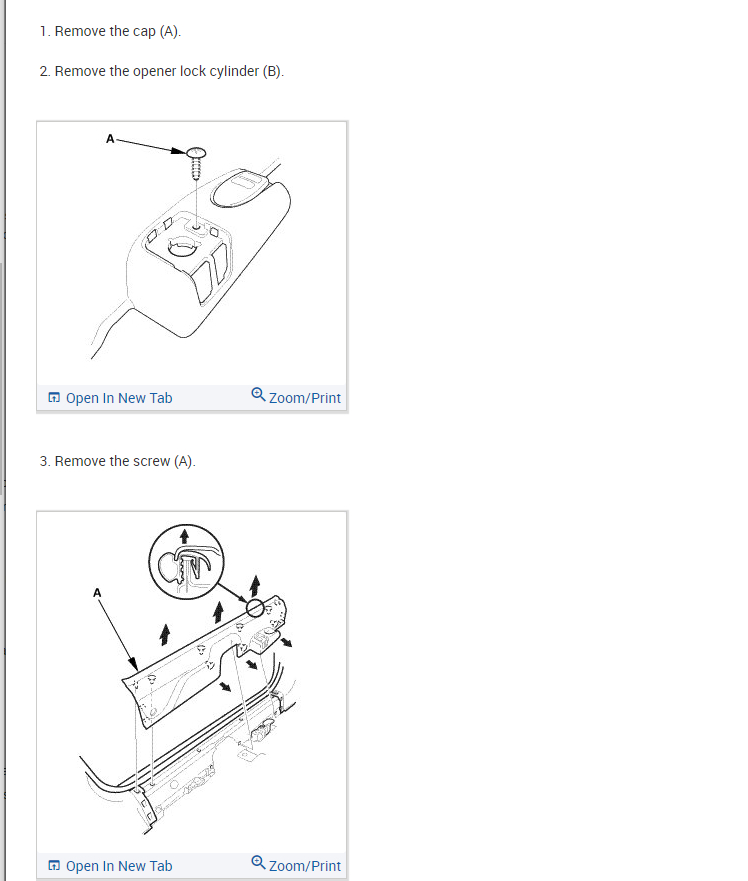 1. Remove the cap (A).

2. Remove the opener lock cylinder (B).

A

Open In New Tab

Zoom/Print

3. Remove the screw (A).

A

Open In New Tab

Zoom/Print