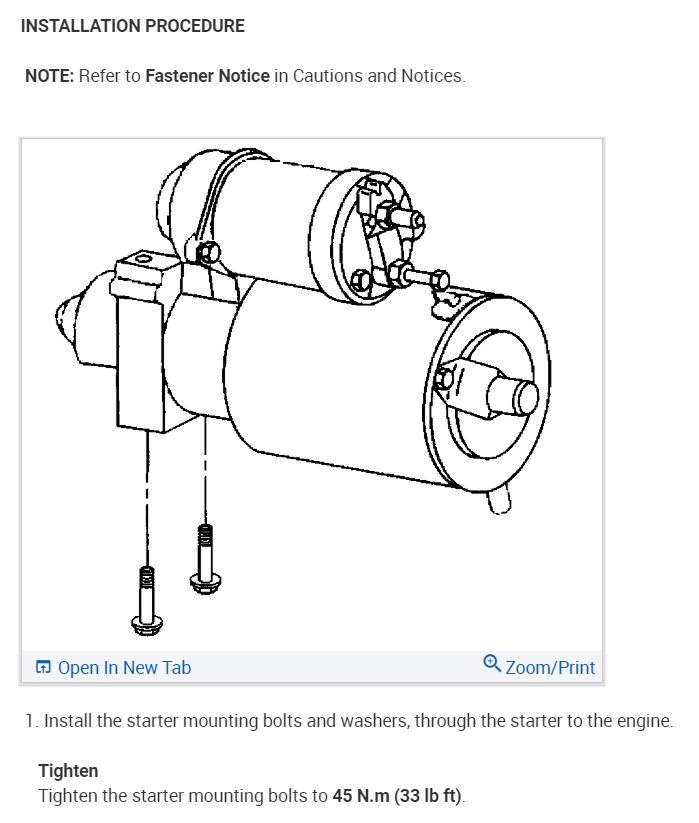 INSTALLATION PROCEDURE

NOTE: Refer to Fastener Notice in Cautions and Notices.

Open In New Tab

Zoom/Print

1. Install the starter mounting bolts and washers, through the starter to the engine.

Tighten
Tighten the starter mounting bolts to 45 N.m (33 lb ft).