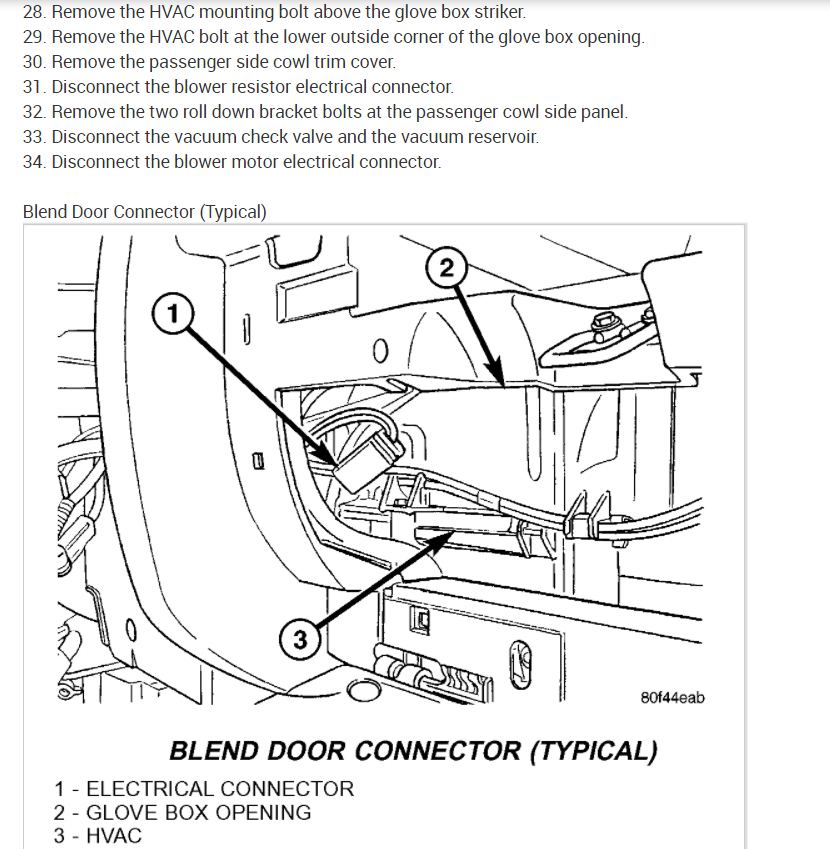 28. Remove the HVAC mounting bolt above the glove box striker.
29. Remove the HVAC bolt at the lower outside corner of the glove box opening.
30. Remove the passenger side cowl trim cover.
31. Disconnect the blower resistor electrical connector.
32. Remove the two roll down bracket bolts at the passenger cowl side panel.
33. Disconnect the vacuum check valve and the vacuum reservoir.
34. Disconnect the blower motor electrical connector.

Blend Door Connector (Typical)

1

2

3

80f44eab

BLEND DOOR CONNECTOR (TYPICAL)

1 - ELECTRICAL CONNECTOR
2 - GLOVE BOX OPENING
3 - HVAC