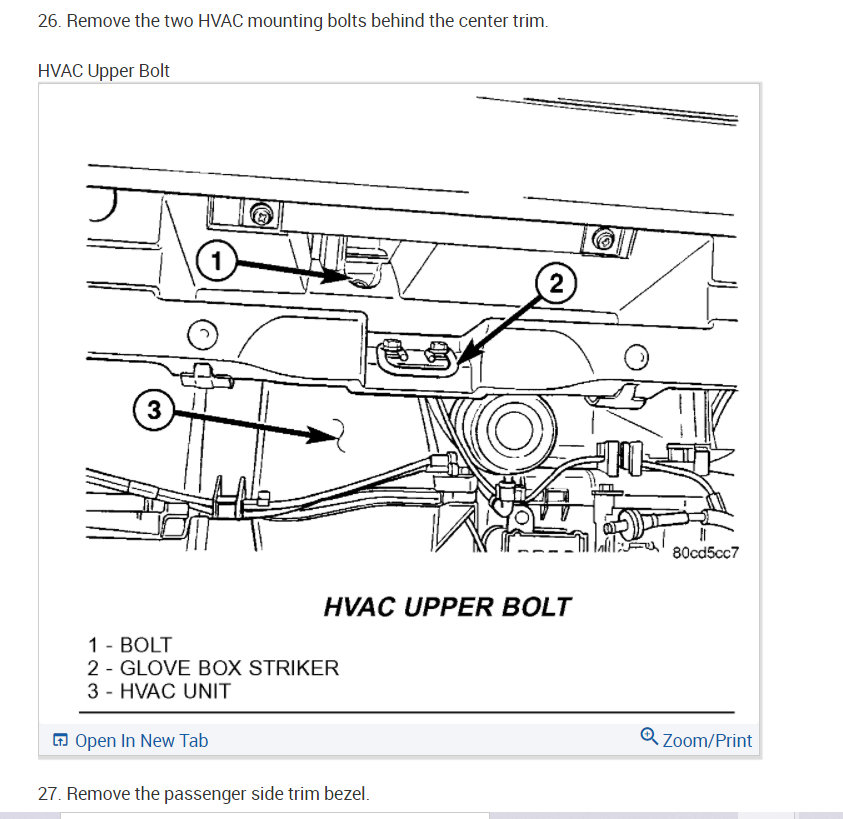 26. Remove the two HVAC mounting bolts behind the center trim.

HVAC Upper Bolt

1

2

3

80cd5cc7

HVAC UPPER BOLT

1 - BOLT
2 - GLOVE BOX STRIKER
3 - HVAC UNIT

Open In New Tab

Zoom/Print

27. Remove the passenger side trim bezel.