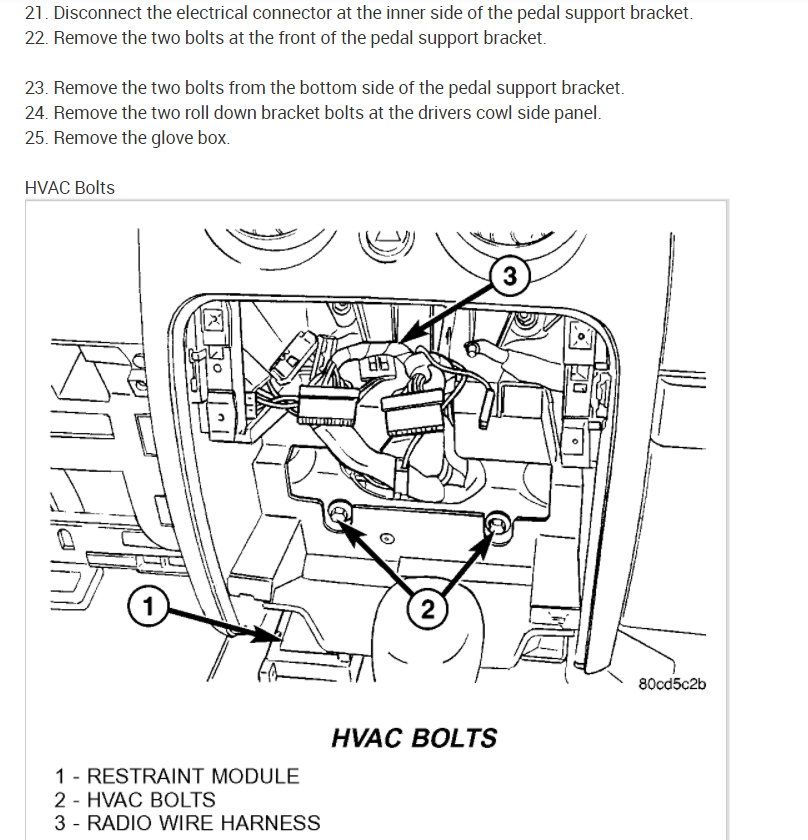 21. Disconnect the electrical connector at the inner side of the pedal support bracket.
22. Remove the two bolts at the front of the pedal support bracket.

23. Remove the two bolts from the bottom side of the pedal support bracket.
24. Remove the two roll down bracket bolts at the drivers cowl side panel.
25. Remove the glove box.

HVAC Bolts

3

1

2

80cd5c2b

HVAC BOLTS

1 - RESTRAINT MODULE
2 - HVAC BOLTS
3 - RADIO WIRE HARNESS