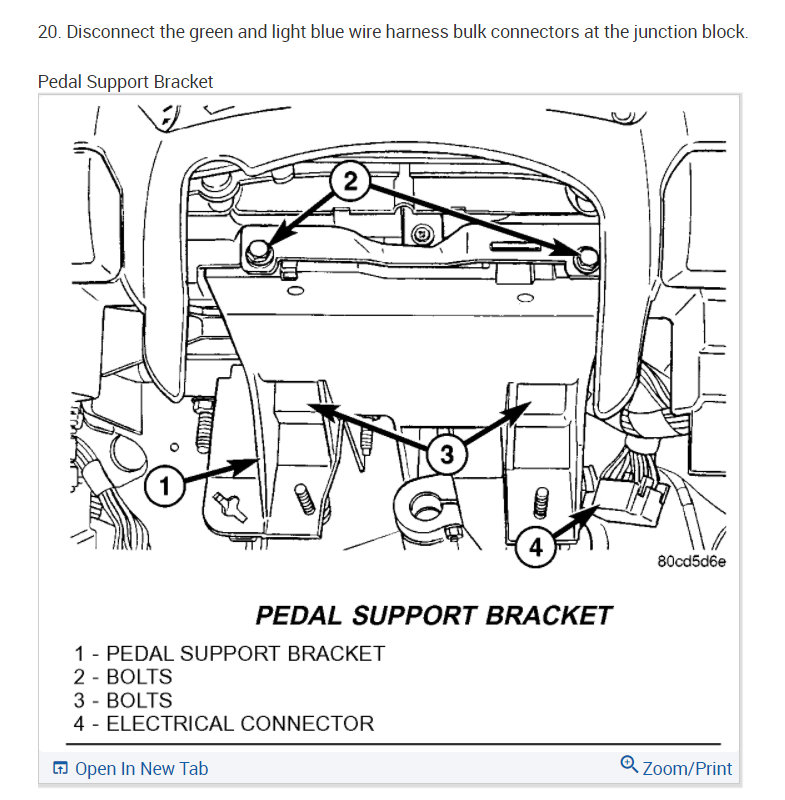 20. Disconnect the green and light blue wire harness bulk connectors at the junction block.

Pedal Support Bracket

2

3

1

4

80cd5d6e

PEDAL SUPPORT BRACKET

1 - PEDAL SUPPORT BRACKET
2 - BOLTS
3 - BOLTS
4 - ELECTRICAL CONNECTOR

Open In New Tab

Zoom/Print