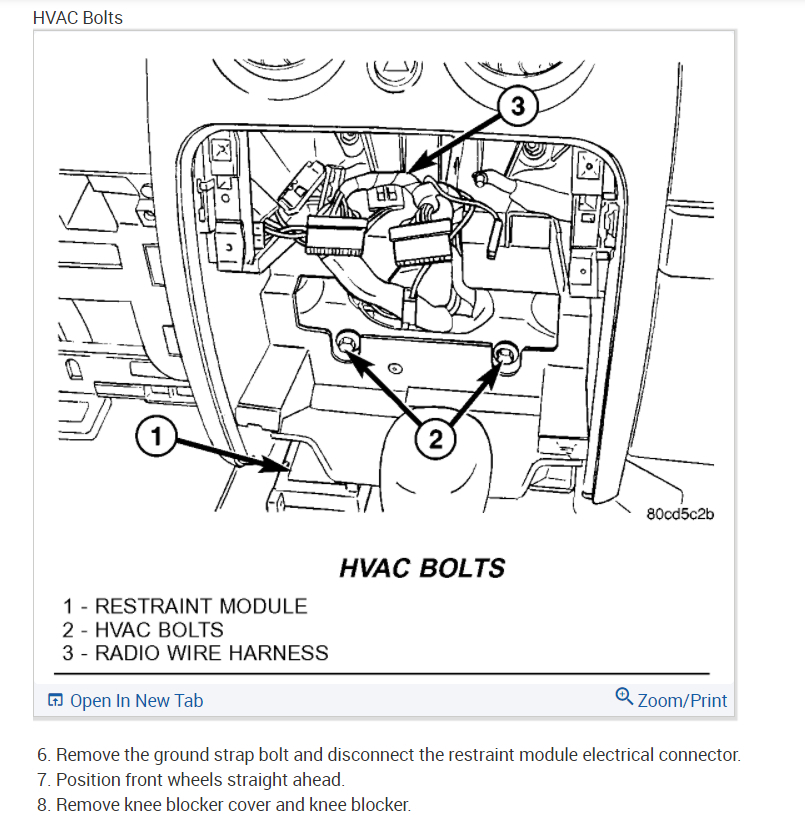 HVAC Bolts

3

1

2

80cd5c2b

HVAC BOLTS

1 - RESTRAINT MODULE
2 - HVAC BOLTS
3 - RADIO WIRE HARNESS

Open In New Tab

Zoom/Print

6. Remove the ground strap bolt and disconnect the restraint module electrical connector.
7. Position front wheels straight ahead.
8. Remove knee blocker cover and knee blocker.