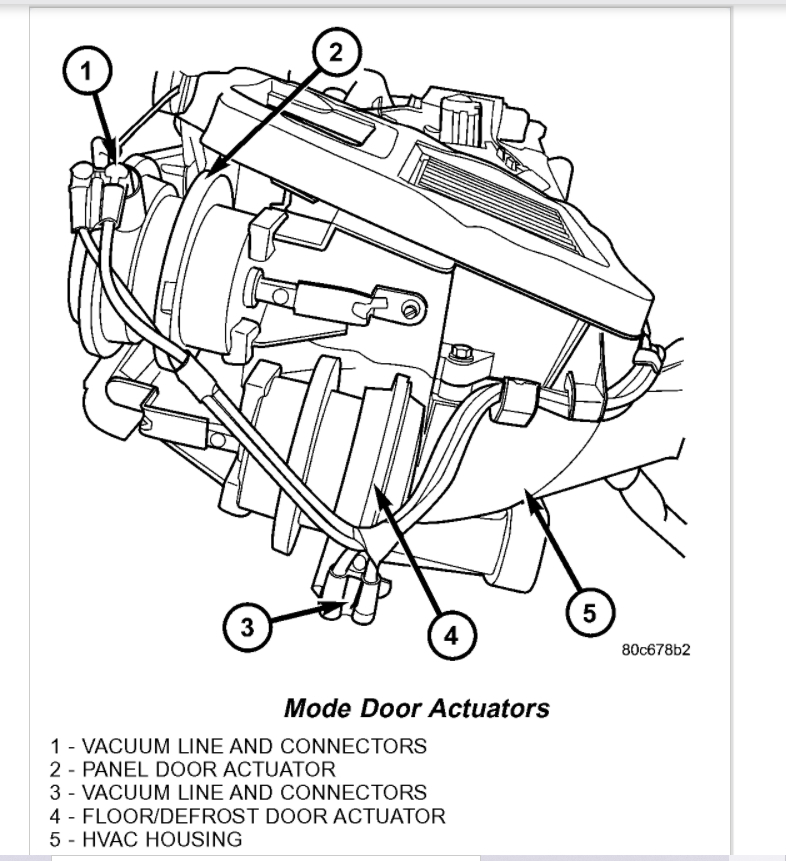 1

2

3

4

5

80c678b2

Mode Door Actuators

1 - VACUUM LINE AND CONNECTORS
2 - PANEL DOOR ACTUATOR
3 - VACUUM LINE AND CONNECTORS
4 - FLOOR/DEFROST DOOR ACTUATOR
5 - HVAC HOUSING