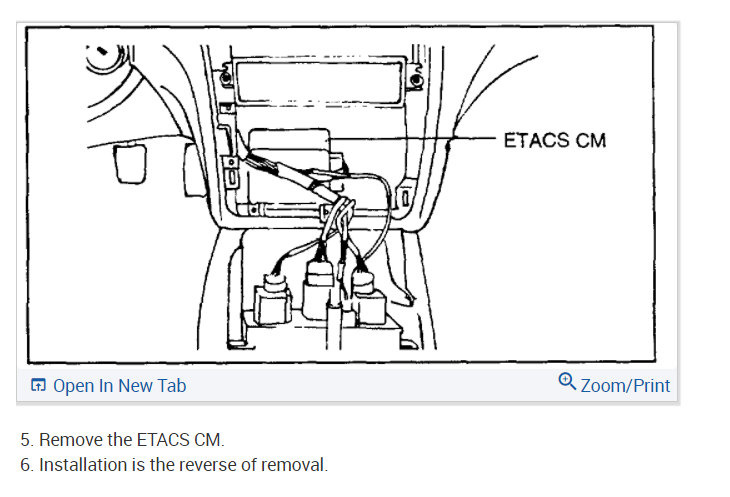 ETACS CM

Open In New Tab

Zoom/Print

5. Remove the ETACS CM.
6. Installation is the reverse of removal.