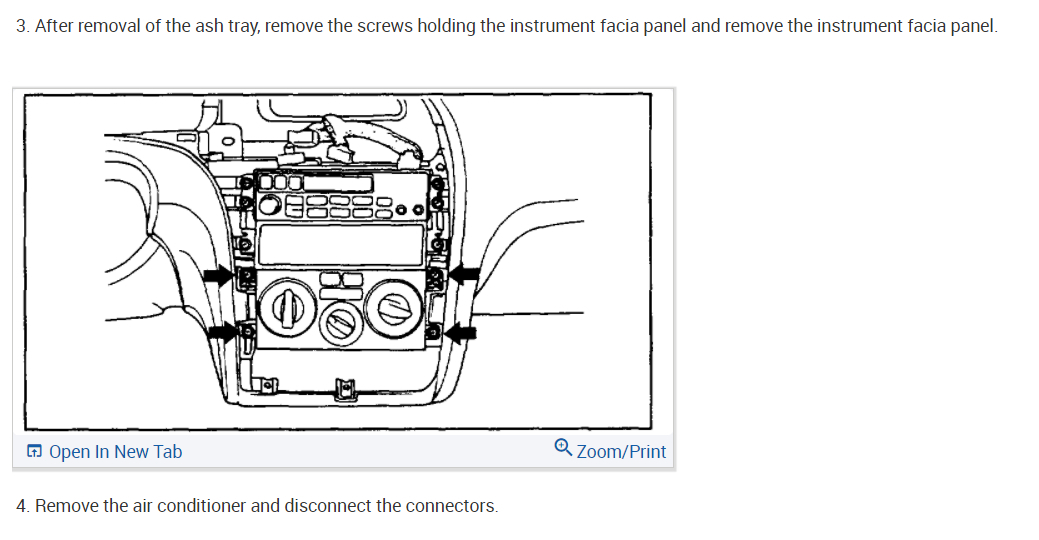 3. After removal of the ash tray, remove the screws holding the instrument facia panel and remove the instrument facia panel.

Open In New Tab

Zoom/Print

4. Remove the air conditioner and disconnect the connectors.