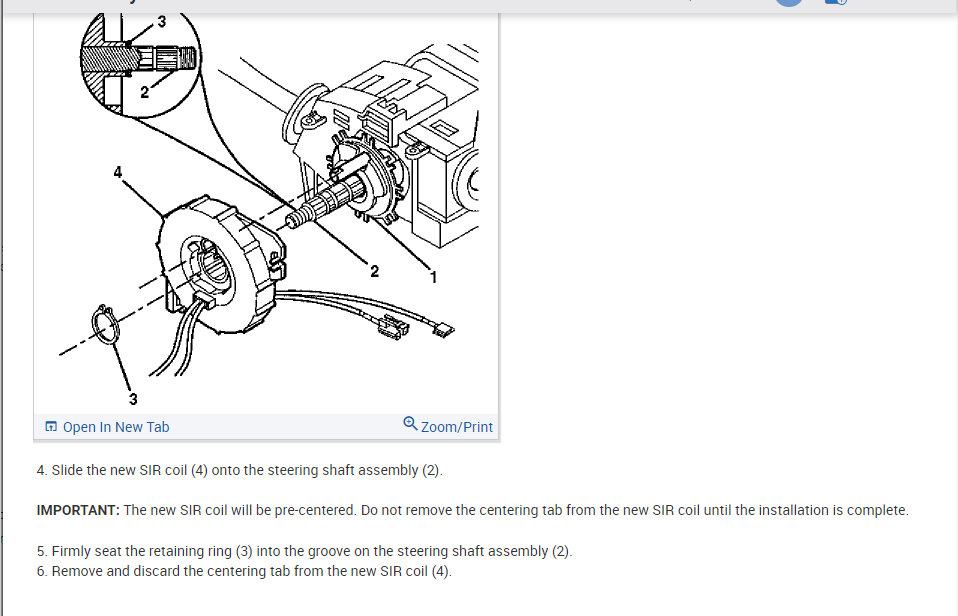 3
2
4
2
1
3
Open In New Tab
Zoom/Print

4. Slide the new SIR coil (4) onto the steering shaft assembly (2).

IMPORTANT: The new SIR coil will be pre-centered. Do not remove the centering tab from the new SIR coil until the installation is complete.

5. Firmly seat the retaining ring (3) into the groove on the steering shaft assembly (2).
6. Remove and discard the centering tab from the new SIR coil (4).